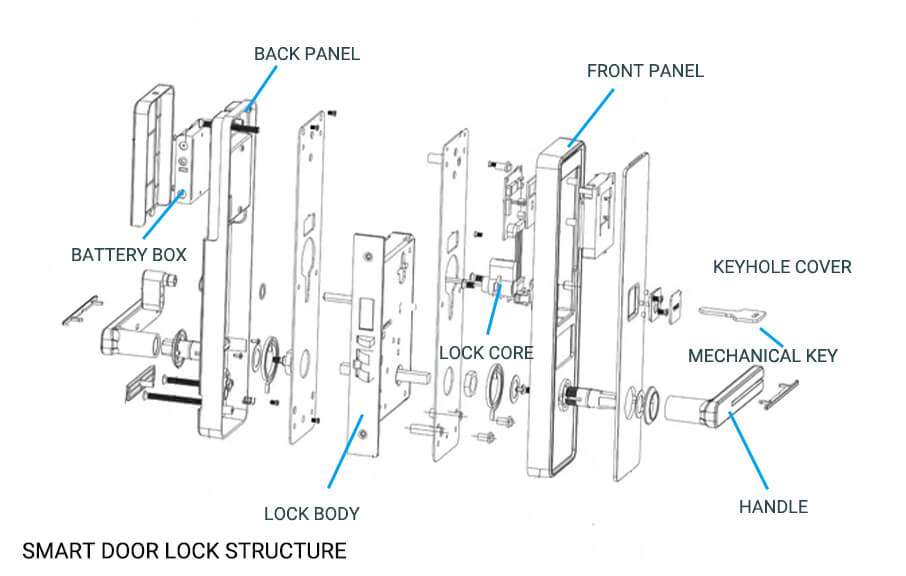 BACK PANEL
FRONT PANEL
BATTERY BOX
KEYHOLE COVER
LOCK CORE
MECHANICAL KEY
LOCK BODY
HANDLE
SMART DOOR LOCK STRUCTURE