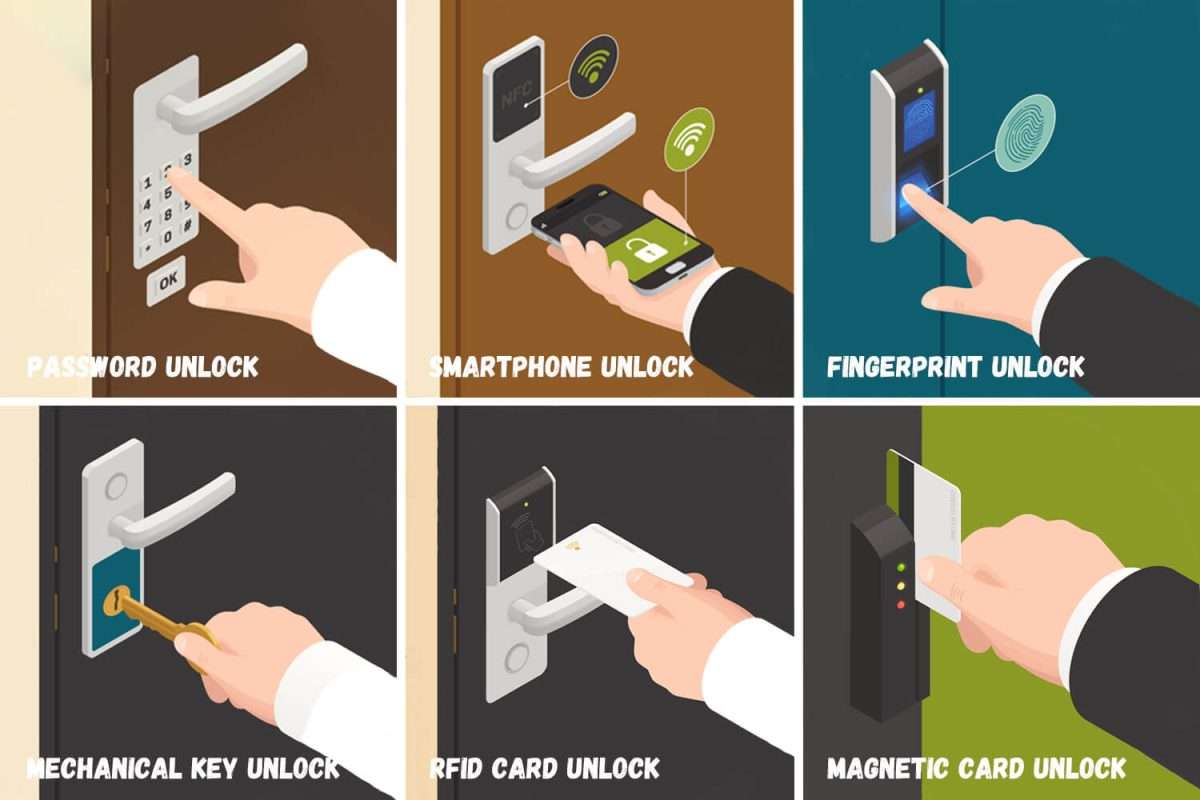 1 2 3
4 5 6
7 8 9
* 0 #
OK

PASSWORD UNLOCK

NFC

SMARTPHONE UNLOCK

FINGERPRINT UNLOCK

MECHANICAL KEY UNLOCK

RFID CARD UNLOCK

MAGNETIC CARD UNLOCK