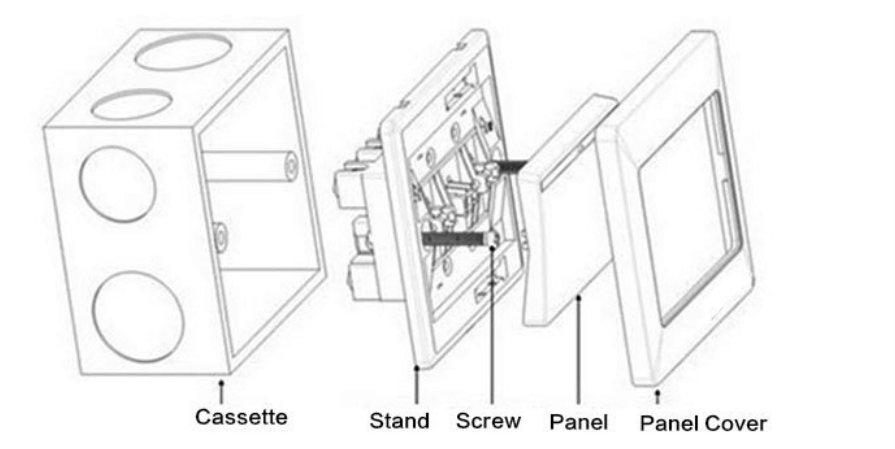 Cassette
Stand
Screw
Panel
Panel Cover