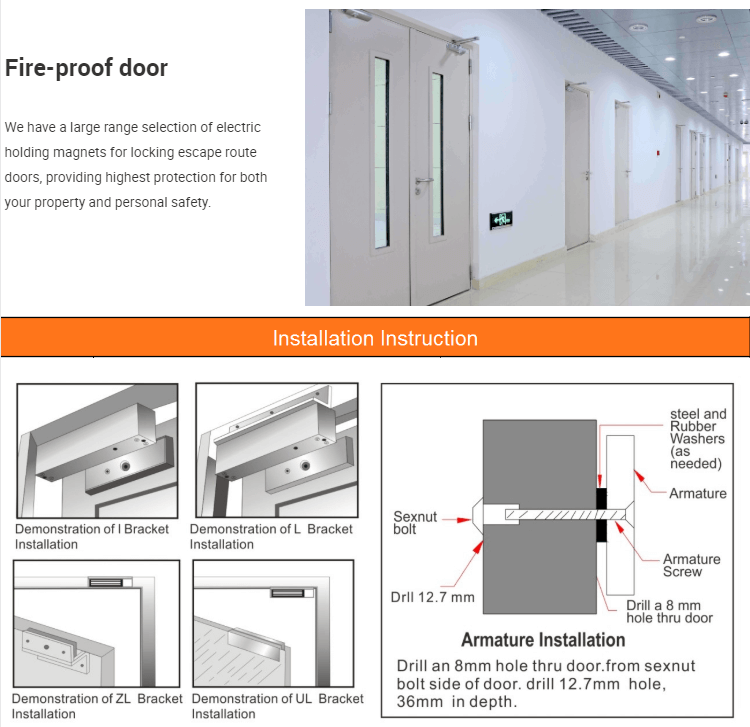 Fire-proof door

We have a large range selection of electric holding magnets for locking escape route doors, providing highest protection for both your property and personal safety.

Installation Instruction

Demonstration of I Bracket Installation

Demonstration of L Bracket Installation

Demonstration of ZL Bracket Installation

Demonstration of UL Bracket Installation

steel and Rubber Washers (as needed)

Armature

Sexnut bolt

Armature Screw

Drll 12.7 mm

Drill a 8 mm hole thru door

Armature Installation

Drill an 8mm hole thru door.from sexnut bolt side of door. drill 12.7mm hole, 36mm in depth.