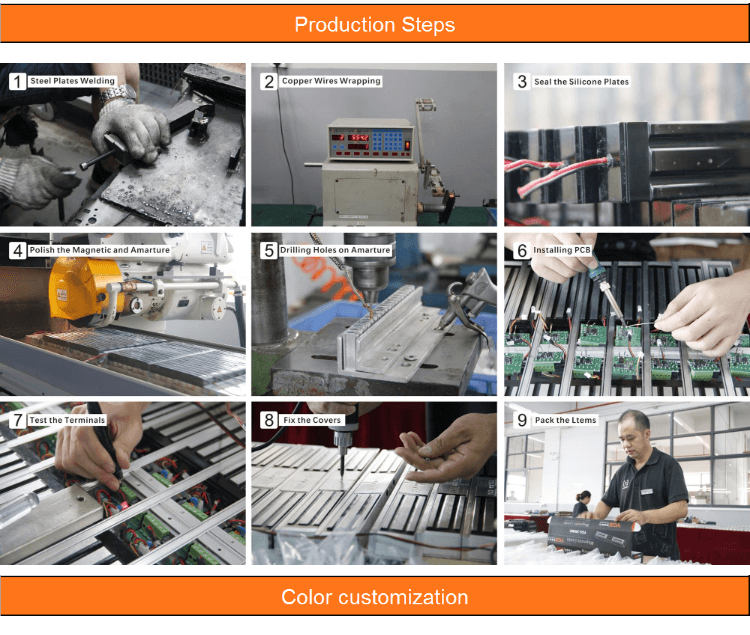 Production Steps

1 Steel Plates Welding

2 Copper Wires Wrapping

3 Seal the Silicone Plates

4 Polish the Magnetic and Amarture

5 Drilling Holes on Amarture

6 Installing PCB

7 Test the Terminals

8 Fix the Covers

9 Pack the Ltems

Color customization